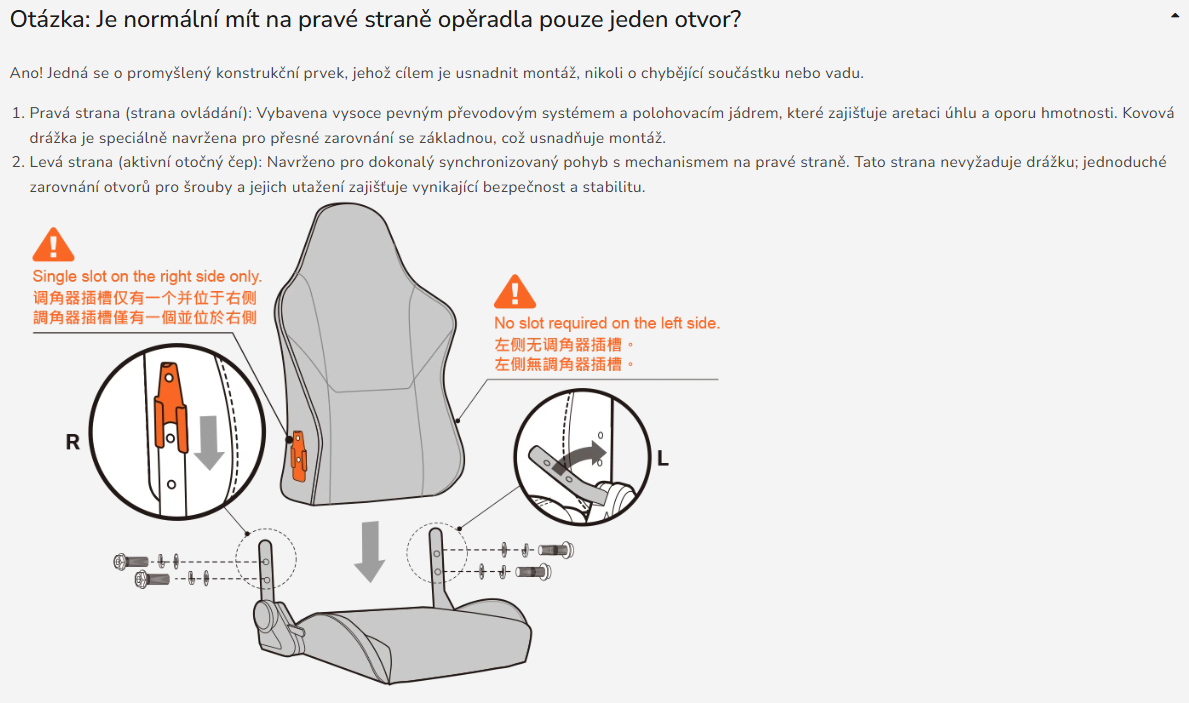 Otázka: Je normální mít na pravé straně opěradla pouze jeden otvor?

Ano! Jedná se o promyšlený konstrukční prvek, jehož cílem je usnadnit montáž, nikoli o chybějící součástku nebo vadu.

1. Pravá strana (strana ovládání): Vybavena vysoce pevným převodovým systémem a polohovacím jádrem, které zajišťuje aretaci úhlu a oporu hmotnosti. Kovová drážka je speciálně navržena pro přesné zarovnání se základnou, což usnadňuje montáž.
2. Levá strana (aktivní otočný čep): Navrženo pro dokonalý synchronizovaný pohyb s mechanismem na pravé straně. Tato strana nevyžaduje drážku; jednoduché zarovnání otvorů pro šrouby a jejich utažení zajišťuje vynikající bezpečnost a stabilitu.

Single slot on the right side only.
调角器插槽仅有一个并位于右侧
調角器插槽僅有一個並位於右側

No slot required on the left side.
左侧无调角器插槽。
左側無調角器插槽。

R

L